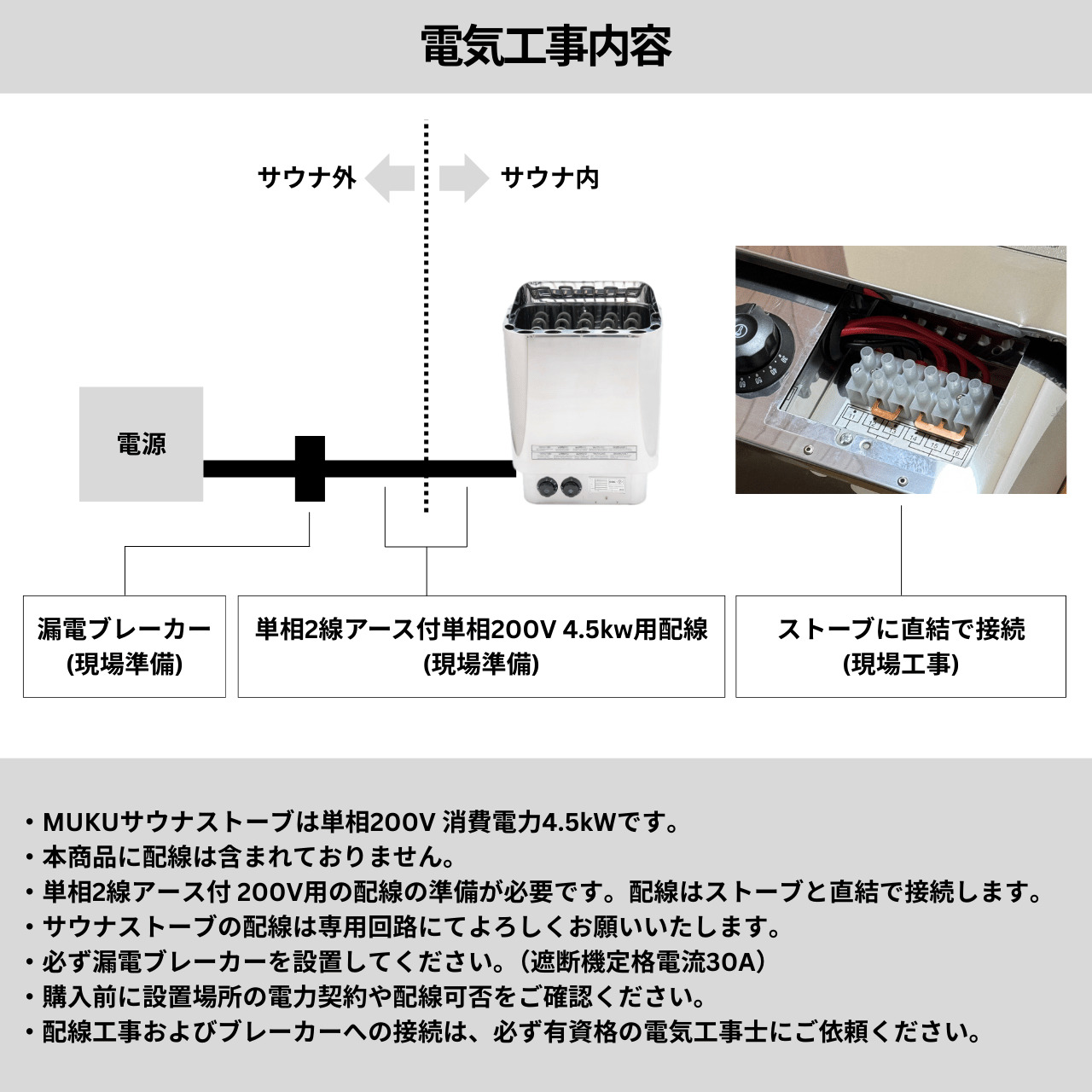 電気工事内容

サウナ外 サウナ内

電源

漏電ブレーカー
(現場準備)

単相2線アース付単相200V 4.5kw用配線
(現場準備)

ストーブに直結で接続
(現場工事)

・MUKUサウナストーブは単相200V 消費電力4.5kWです。
・本商品に配線は含まれておりません。
・単相2線アース付 200V用の配線の準備が必要です。配線はストーブと直結で接続します。
・サウナストーブの配線は専用回路にてよろしくお願いいたします。
・必ず漏電ブレーカーを設置してください。（遮断機定格電流30A）
・購入前に設置場所の電力契約や配線可否をご確認ください。
・配線工事およびブレーカーへの接続は、必ず有資格の電気工事士にご依頼ください。